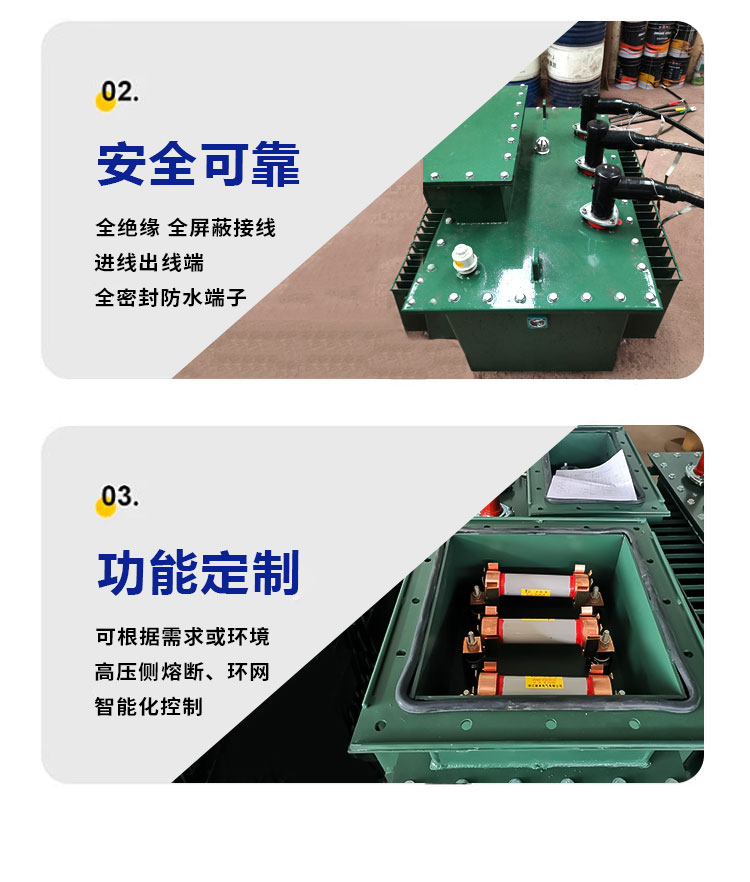 02.

安全可靠

全绝缘 全屏蔽接线
进线出线端
全密封防水端子

03.

功能定制

可根据需求或环境
高压侧熔断、环网
智能化控制